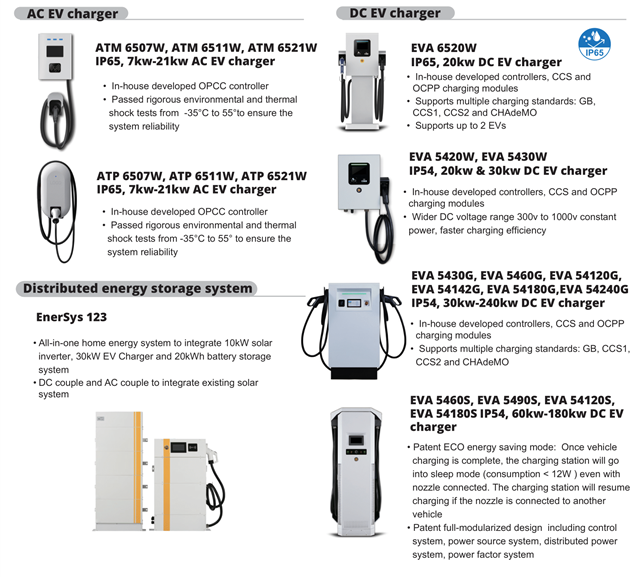 AC EV charger

ATM 6507W, ATM 6511W, ATM 6521W
IP65, 7kw-21kw AC EV charger

• In-house developed OPCC controller
• Passed rigorous environmental and thermal shock tests from -35°C to 55°to ensure the system reliability

ATP 6507W, ATP 6511W, ATP 6521W
IP65, 7kw-21kw AC EV charger

• In-house developed OPCC controller
• Passed rigorous environmental and thermal shock tests from -35°C to 55° to ensure the system reliability

Distributed energy storage system

EnerSys 123

• All-in-one home energy system to integrate 10kW solar inverter, 30kW EV Charger and 20kWh battery storage system
• DC couple and AC couple to integrate existing solar system

DC EV charger

IP65

EVA 6520W
IP65, 20kw DC EV charger

• In-house developed controllers, CCS and OCPP charging modules
• Supports multiple charging standards: GB, CCS1, CCS2 and CHAdeMO
• Supports up to 2 EVs

EVA 5420W, EVA 5430W
IP54, 20kw & 30kw DC EV charger

• In-house developed controllers, CCS and OCPP charging modules
• Wider DC voltage range 300v to 1000v constant power, faster charging efficiency

EVA 5430G, EVA 5460G, EVA 54120G, EVA 54142G, EVA 54180G,EVA 54240G IP54, 30kw-240kw DC EV charger

• In-house developed controllers, CCS and OCPP charging modules
• Supports multiple charging standards: GB, CCS1, CCS2 and CHAdeMO

EVA 5460S, EVA 5490S, EVA 54120S, EVA 54180S IP54, 60kw-180kw DC EV charger

• Patent ECO energy saving mode: Once vehicle charging is complete, the charging station will go into sleep mode (consumption < 12W ) even with nozzle connected. The charging station will resume charging if the nozzle is connected to another vehicle
• Patent full-modularized design including control system, power source system, distributed power system, power factor system