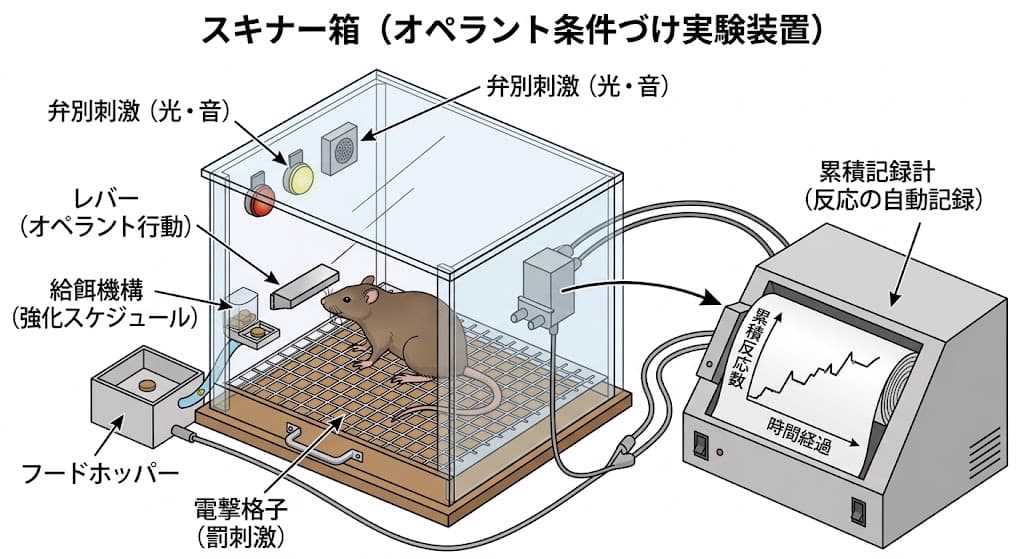 スキナー箱（オペラント条件づけ実験装置）

弁別刺激（光・音）

弁別刺激（光・音）

レバー
（オペラント行動）

給餌機構
（強化スケジュール）

フードホッパー

電撃格子
（罰刺激）

累積記録計
（反応の自動記録）

累積反応数

時間経過