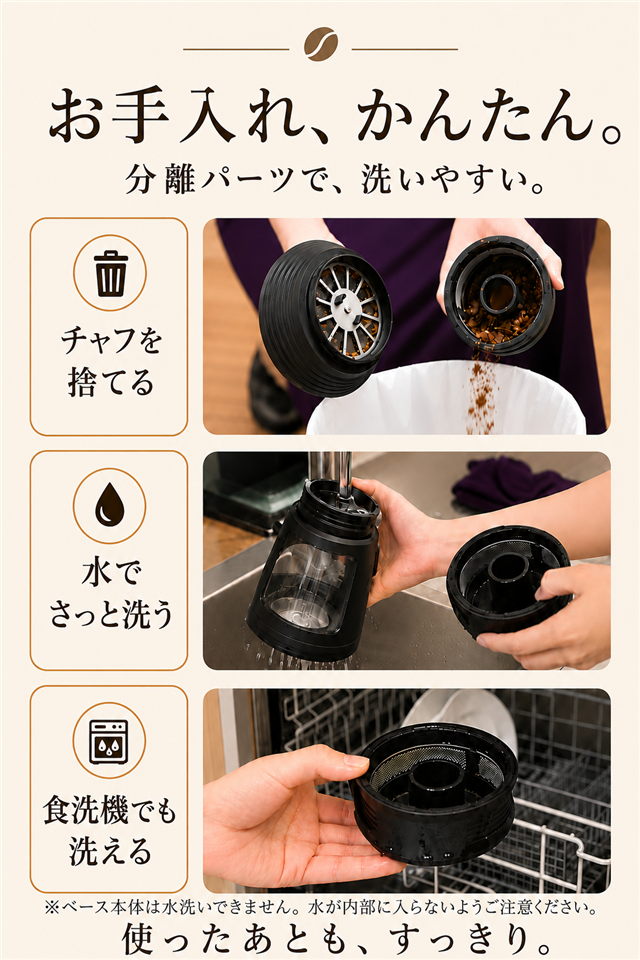 お手入れ、かんたん。
分離パーツで、洗いやすい。

チャフを捨てる

水でさっと洗う

食洗機でも洗える

※ベース本体は水洗いできません。水が内部に入らないようご注意ください。
使ったあとも、すっきり。