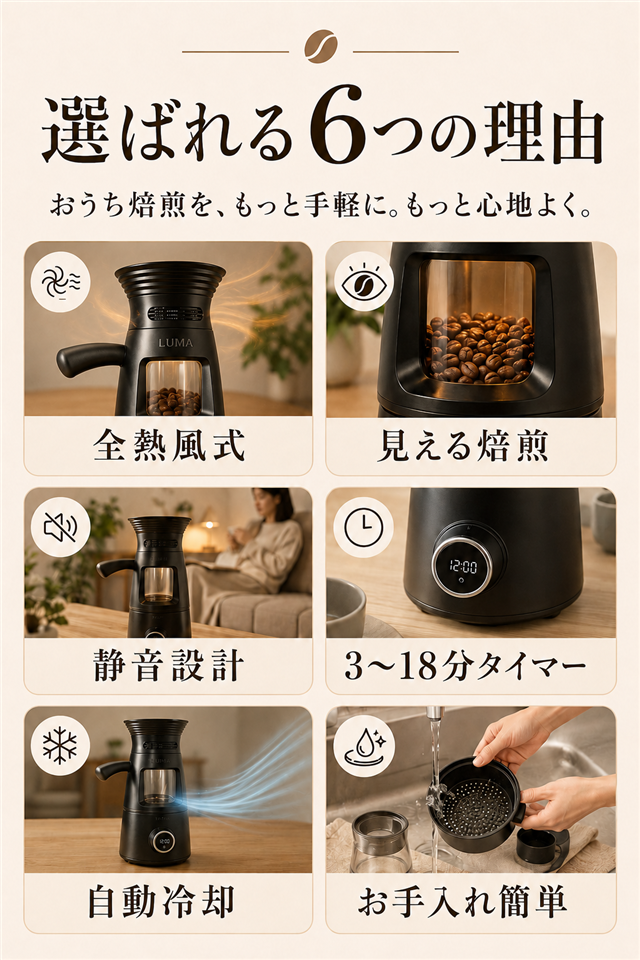 選ばれる6つの理由

おうち焙煎を、もっと手軽に。もっと心地よく。

LUMA

全熱風式

見える焙煎

静音設計

12:00

3〜18分タイマー

自動冷却

お手入れ簡単