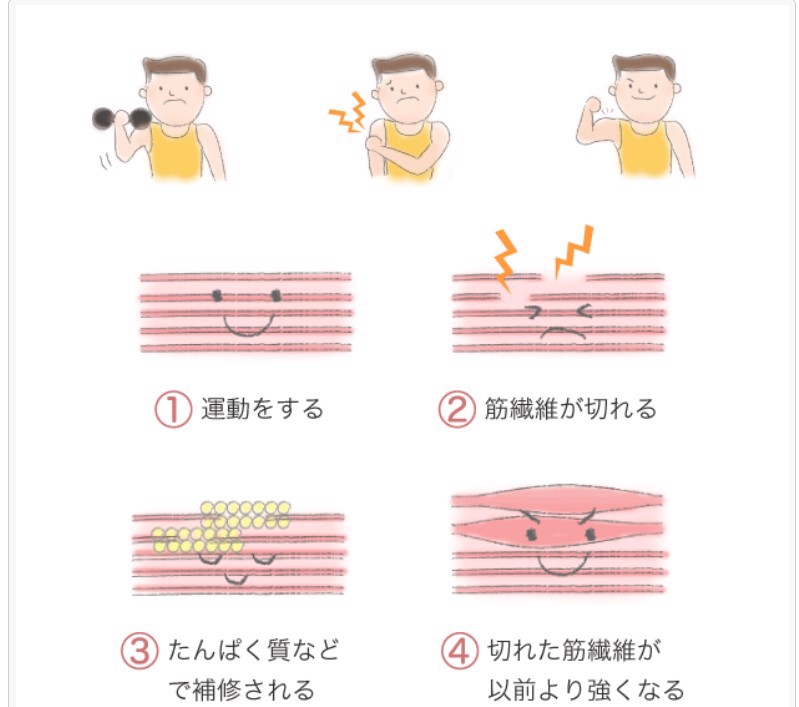 ① 運動をする

② 筋繊維が切れる

③ たんぱく質などで補修される

④ 切れた筋繊維が以前より強くなる