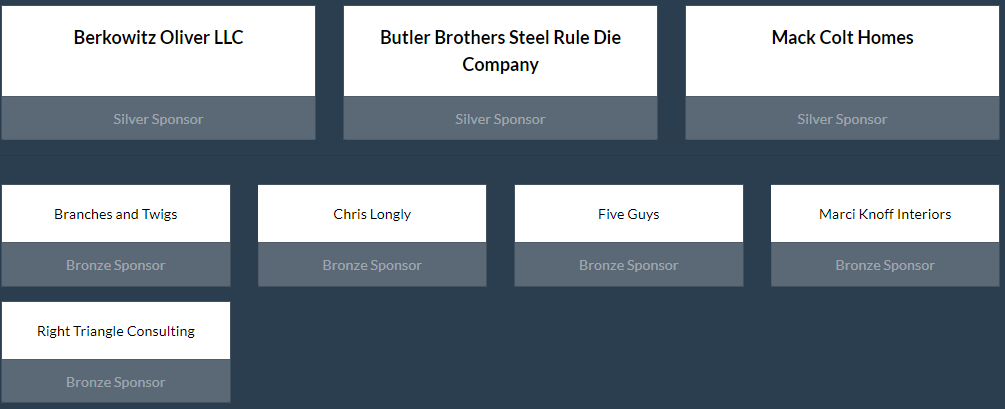 Berkowitz Oliver LLC

Silver Sponsor

Butler Brothers Steel Rule Die Company

Silver Sponsor

Mack Colt Homes

Silver Sponsor

Branches and Twigs

Bronze Sponsor

Chris Longly

Bronze Sponsor

Five Guys

Bronze Sponsor

Marci Knoff Interiors

Bronze Sponsor

Right Triangle Consulting

Bronze Sponsor