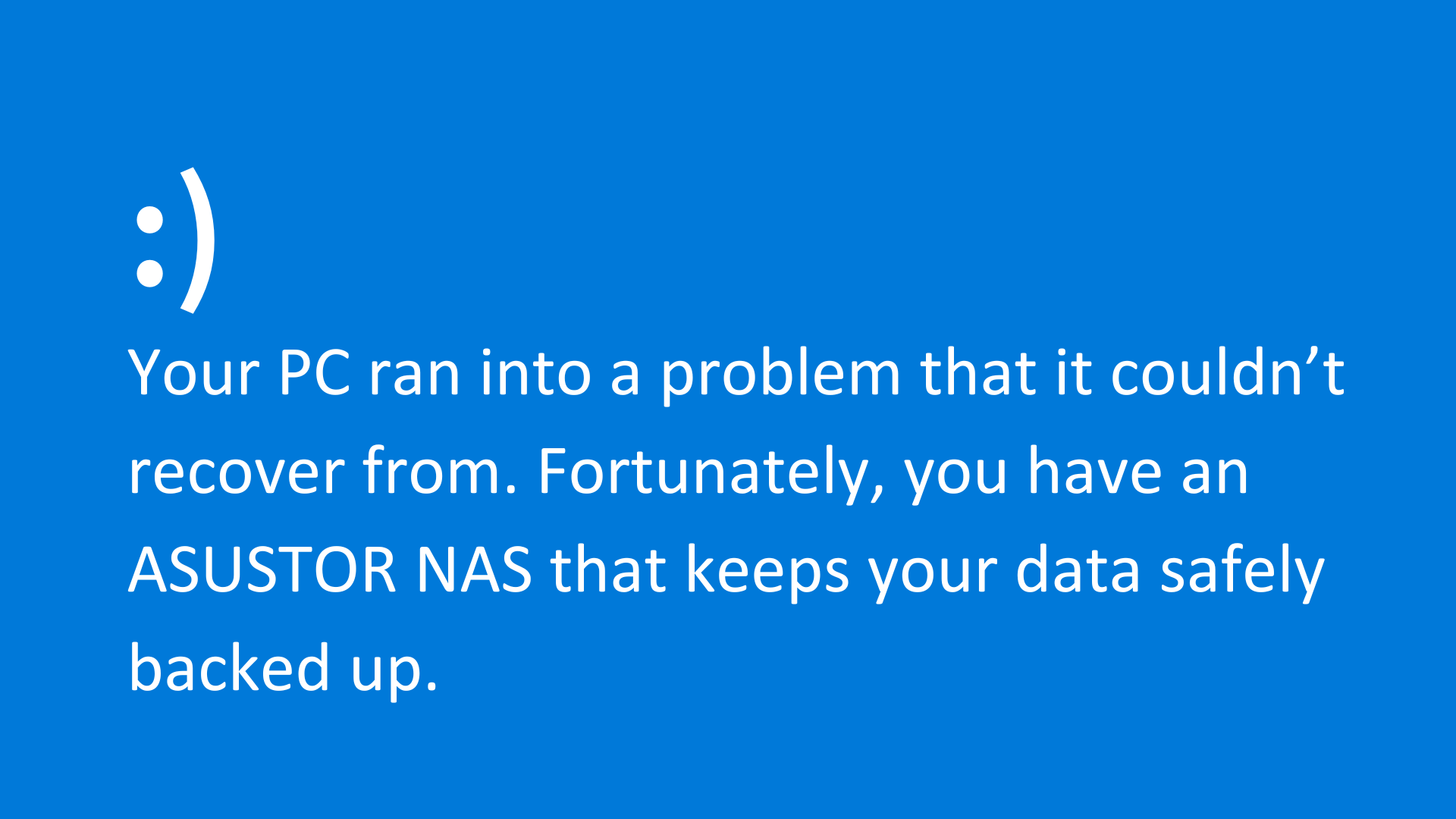 :)

Your PC ran into a problem that it couldn't recover from. Fortunately, you have an ASUSTOR NAS that keeps your data safely backed up.